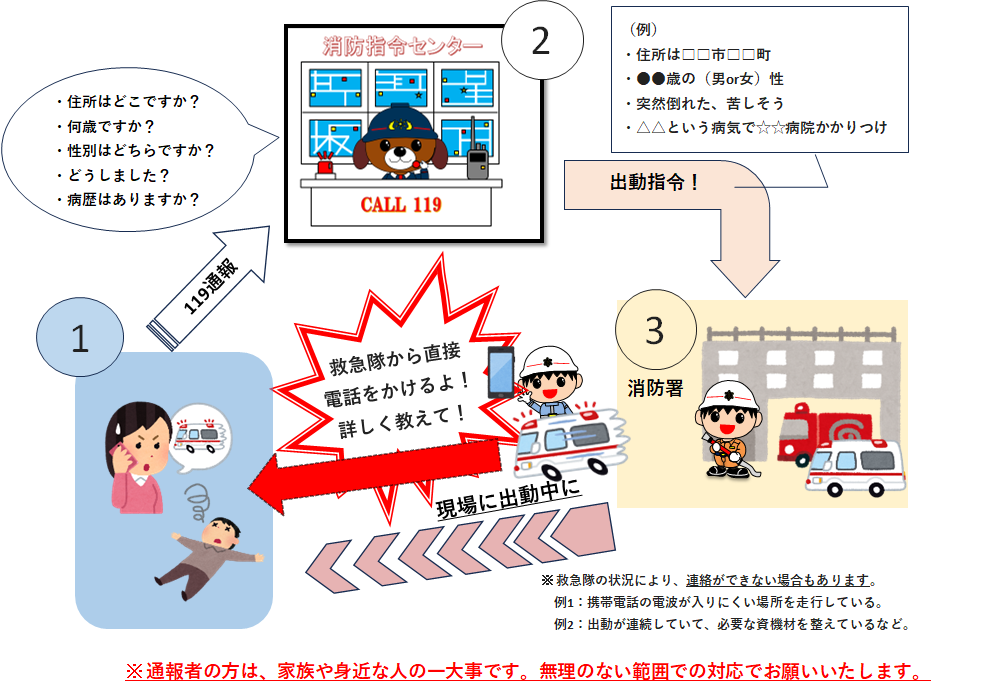 ・住所はどこですか？
・何歳ですか？
・性別はどちらですか？
・どうしました？
・病歴はありますか？

消防指令センター

CALL 119

2

（例）
・住所は□□市□□町
・●●歳の（男or女）性
・突然倒れた、苦しそう
・△△という病気で☆☆病院かかりつけ

出動指令！

119通報

1

救急隊から直接電話をかけるよ！詳しく教えて！

3

消防署

現場に出動中に

※救急隊の状況により、連絡ができない場合もあります。
例1：携帯電話の電波が入りにくい場所を走行している。
例2：出動が連続していて、必要な資機材を整えているなど。

※通報者の方は、家族や身近な人の一大事です。無理のない範囲での対応でお願いいたします。